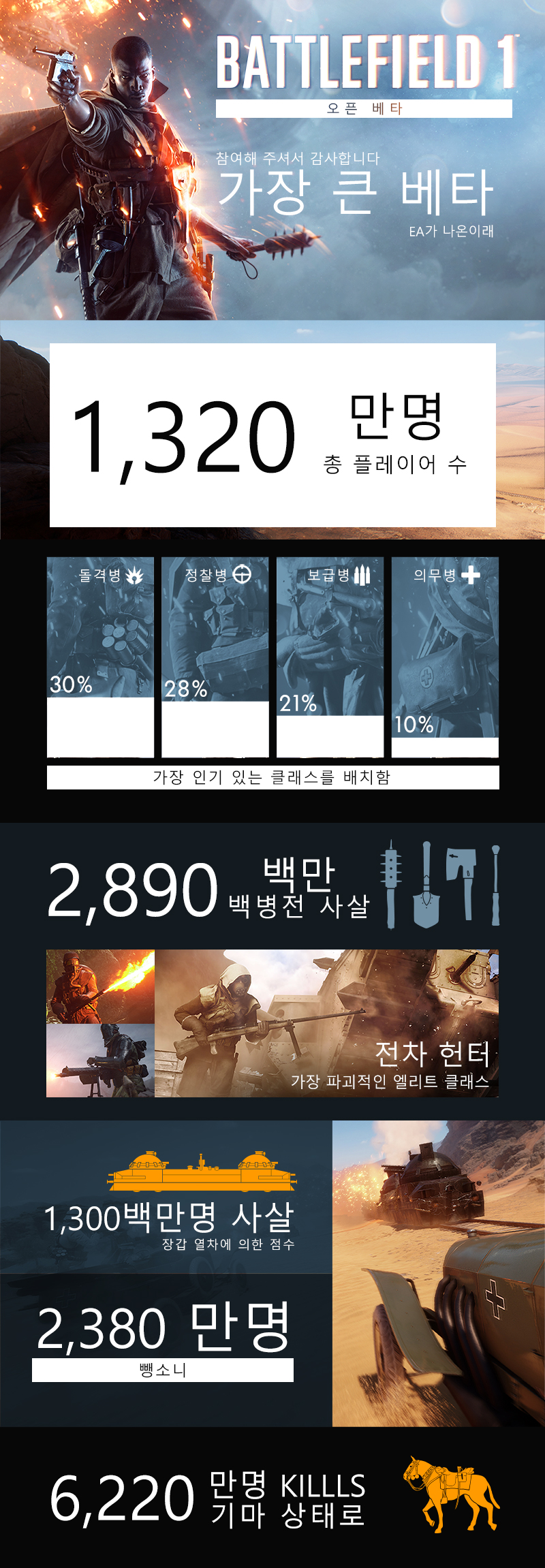 BATTLEFIELD 1
오픈 베타

참여해 주셔서 감사합니다
가장 큰 베타
EA가 나온이래

1,320 만명
총 플레이어 수

돌격병
30%
정찰병
28%
보급병
21%
의무병
10%
가장 인기 있는 클래스를 배치함

2,890 백만
백병전 사살

전차 헌터
가장 파괴적인 엘리트 클래스

1,300백만명 사살
장갑 열차에 의한 점수

2,380 만명
뺑소니

6,220 만명 KILLLS
기마 상태로